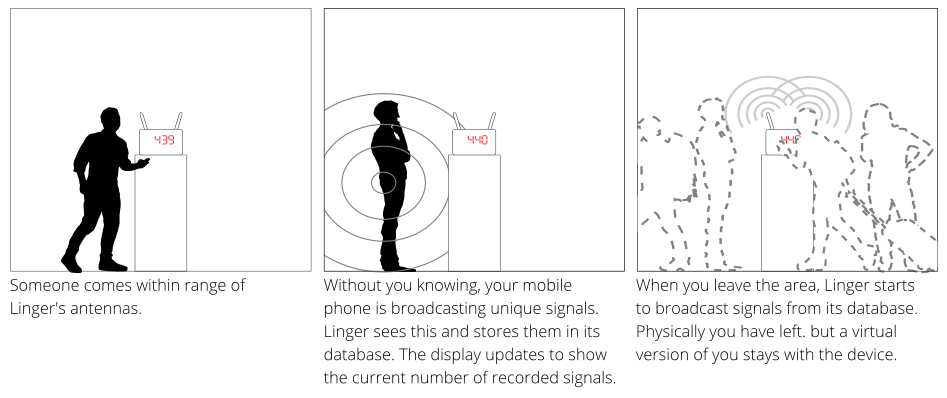 439

Someone comes within range of Linger's antennas.

440

Without you knowing, your mobile phone is broadcasting unique signals. Linger sees this and stores them in its database. The display updates to show the current number of recorded signals.

440

When you leave the area, Linger starts to broadcast signals from its database. Physically you have left. but a virtual version of you stays with the device.